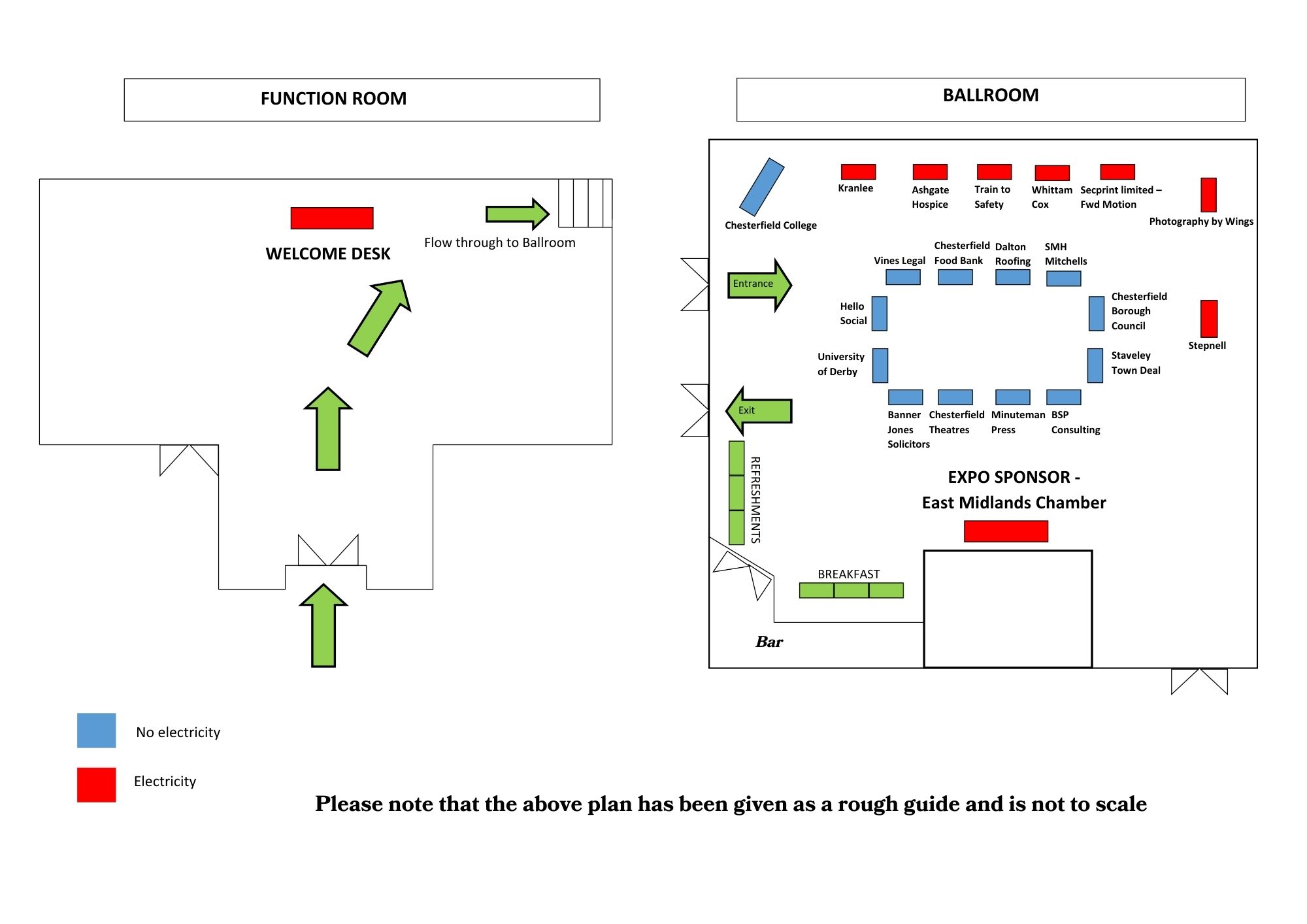 FUNCTION ROOM

WELCOME DESK

Flow through to Ballroom

BALLROOM

Chesterfield College

Kranlee

Ashgate Hospice

Train to Safety

Whittam Cox

Secprint limited – Fwd Motion

Photography by Wings

Entrance

Vines Legal

Chesterfield Food Bank

Dalton Roofing

SMH Mitchells

Hello Social

Chesterfield Borough Council

Stepnell

University of Derby

Staveley Town Deal

Exit

Banner Jones Solicitors

Chesterfield Theatres

Minuteman Press

BSP Consulting

REFRESHMENTS

EXPO SPONSOR - East Midlands Chamber

BREAKFAST

Bar

No electricity

Electricity

Please note that the above plan has been given as a rough guide and is not to scale